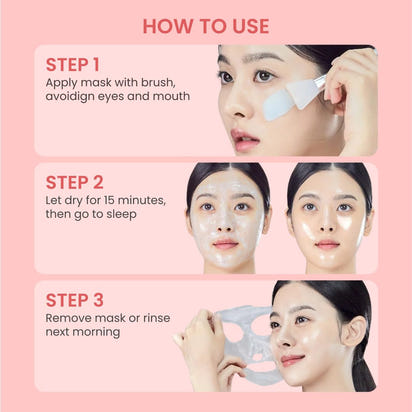 HOW TO USE

STEP 1
Apply mask with brush, avoidign eyes and mouth

STEP 2
Let dry for 15 minutes, then go to sleep

STEP 3
Remove mask or rinse next morning